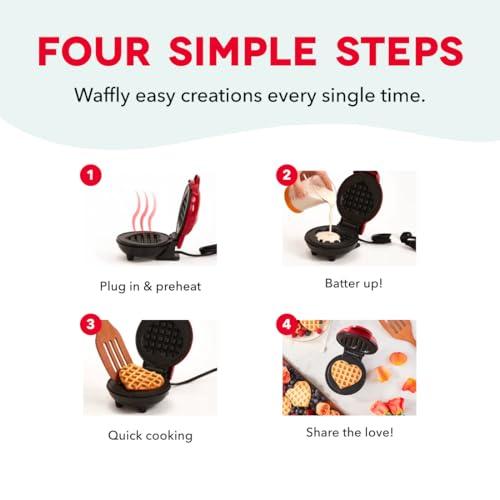 FOUR SIMPLE STEPS

Waffly easy creations every single time.

1

Plug in & preheat

2

Batter up!

3

Quick cooking

4

Share the love!