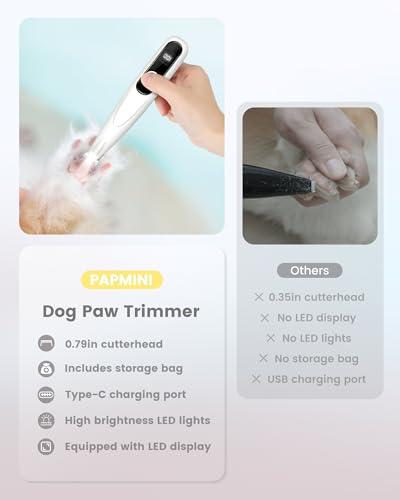 PAPMINI

Dog Paw Trimmer

0.79in cutterhead

Includes storage bag

Type-C charging port

High brightness LED lights

Equipped with LED display

Others

× 0.35in cutterhead

× No LED display

× No LED lights

× No storage bag

× USB charging port