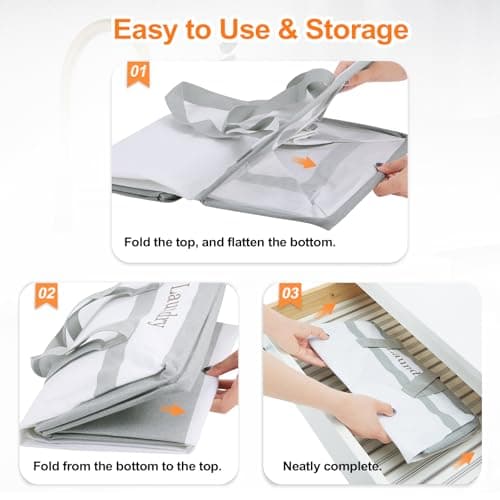 Easy to Use & Storage

01

Fold the top, and flatten the bottom.

02

Laundry

Fold from the bottom to the top.

03

Laund

Neatly complete.