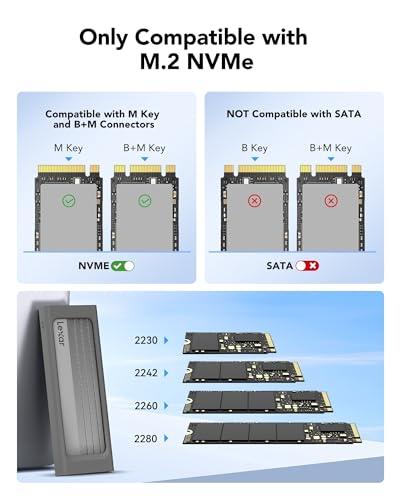 Only Compatible with M.2 NVMe

Compatible with M Key and B+M Connectors

M Key

B+M Key

NVME

NOT Compatible with SATA

B Key

B+M Key

SATA

Lexar

2230

2242

2260

2280