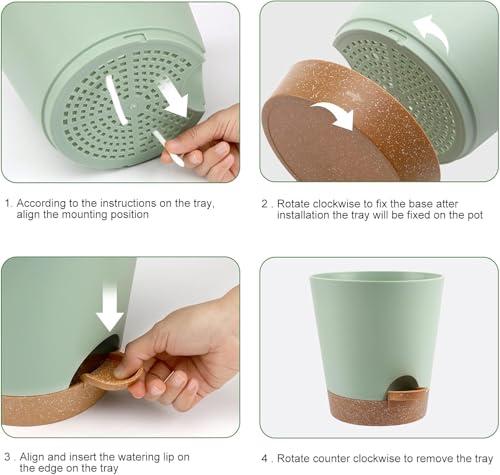 1. According to the instructions on the tray, align the mounting position

2 . Rotate clockwise to fix the base atter installation the tray will be fixed on the pot

3 . Align and insert the watering lip on the edge on the tray

4 . Rotate counter clockwise to remove the tray