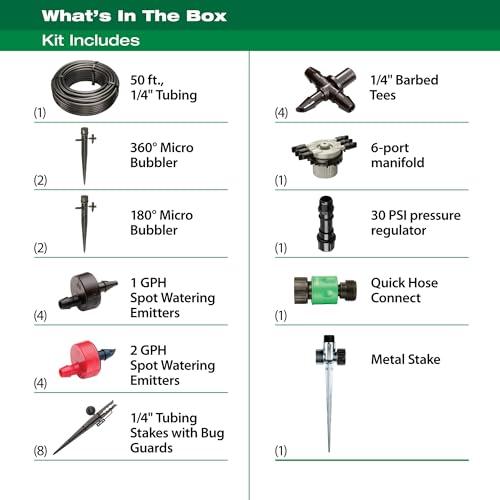 What's In The Box

Kit Includes

(1) 50 ft., 1/4" Tubing

(2) 360° Micro Bubbler

(2) 180° Micro Bubbler

(4) 1 GPH Spot Watering Emitters

(4) 2 GPH Spot Watering Emitters

(8) 1/4" Tubing Stakes with Bug Guards

(4) 1/4" Barbed Tees

(1) 6-port manifold

(1) 30 PSI pressure regulator

(1) Quick Hose Connect

(1) Metal Stake