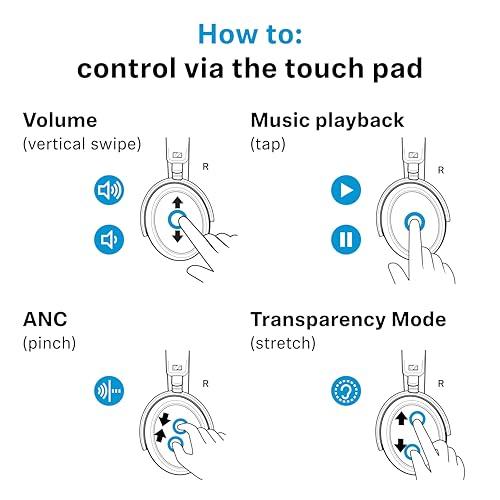 How to:
control via the touch pad

Volume
(vertical swipe)

R

Music playback
(tap)

R

ANC
(pinch)

R

Transparency Mode
(stretch)

R