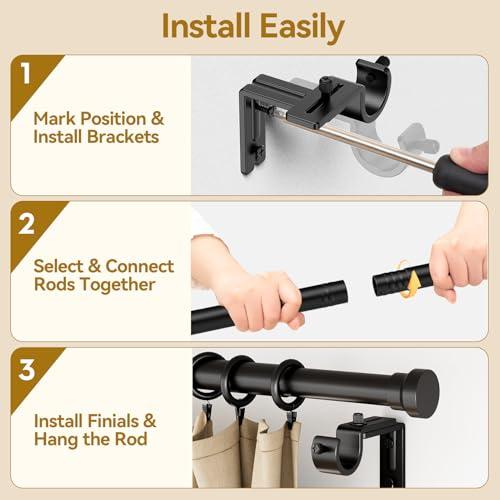 Install Easily

1

Mark Position & Install Brackets

2

Select & Connect Rods Together

3

Install Finials & Hang the Rod