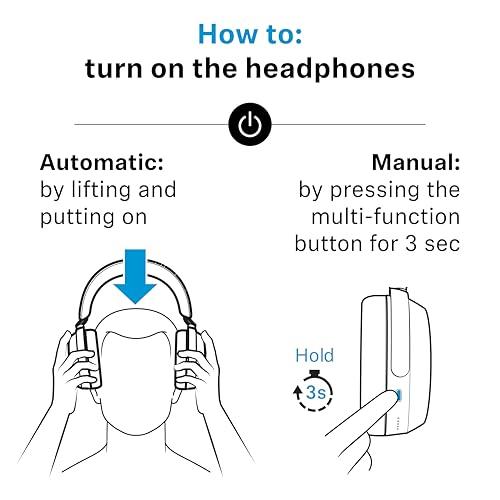 How to:
turn on the headphones

Automatic:
by lifting and putting on

Manual:
by pressing the multi-function button for 3 sec

Hold
3s