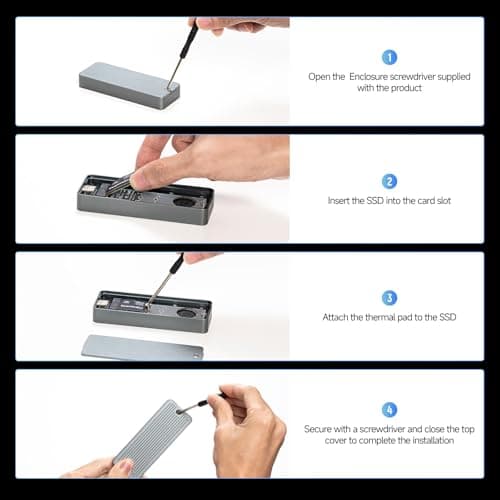 1

Open the Enclosure screwdriver supplied with the product

2

Insert the SSD into the card slot

3

Attach the thermal pad to the SSD

4

Secure with a screwdriver and close the top cover to complete the installation