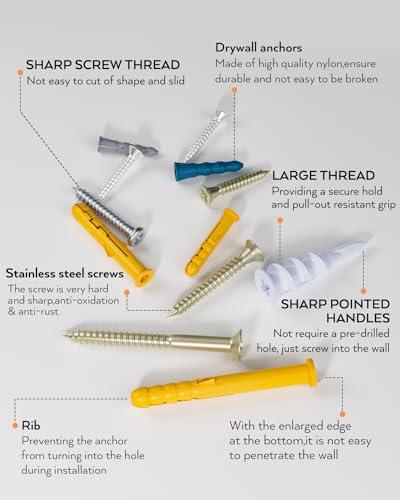 SHARP SCREW THREAD
Not easy to cut of shape and slid

Drywall anchors
Made of high quality nylon,ensure durable and not easy to be broken

LARGE THREAD
Providing a secure hold and pull-out resistant grip

Stainless steel screws
The screw is very hard and sharp,anti-oxidation & anti-rust

SHARP POINTED HANDLES
Not require a pre-drilled hole, just screw into the wall

Rib
Preventing the anchor from turning into the hole during installation

With the enlarged edge at the bottom,it is not easy to penetrate the wall