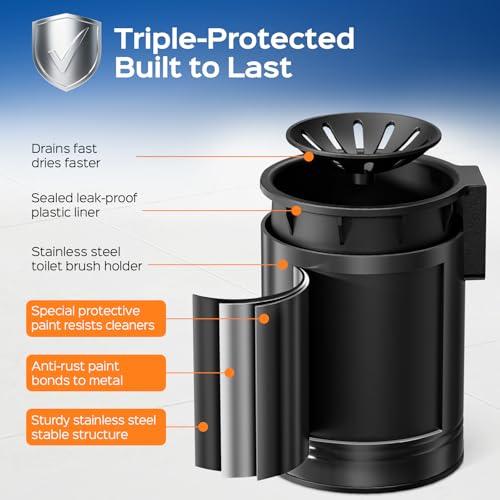 Triple-Protected
Built to Last

Drains fast
dries faster

Sealed leak-proof
plastic liner

Stainless steel
toilet brush holder

Special protective
paint resists cleaners

Anti-rust paint
bonds to metal

Sturdy stainless steel
stable structure