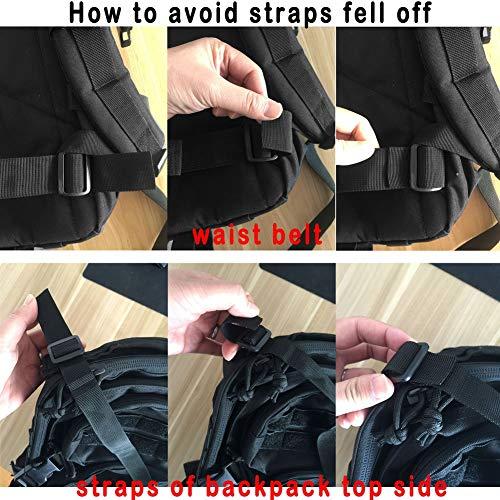 How to avoid straps fell off

waist belt

straps of backpack top side