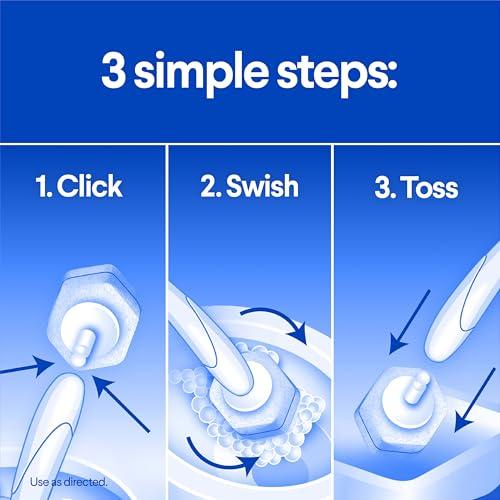 3 simple steps:

1. Click

2. Swish

3. Toss

Use as directed.