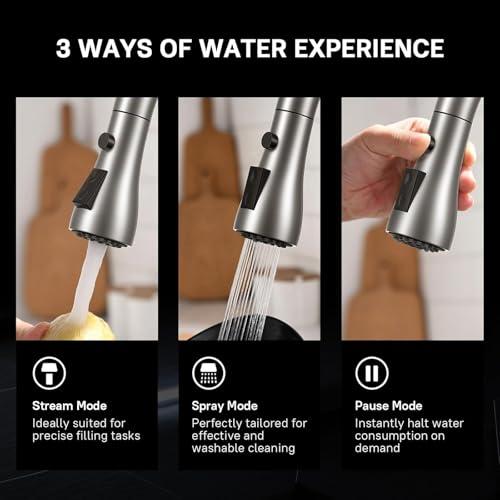 3 WAYS OF WATER EXPERIENCE

Stream Mode
Ideally suited for precise filling tasks

Spray Mode
Perfectly tailored for effective and washable cleaning

Pause Mode
Instantly halt water consumption on demand