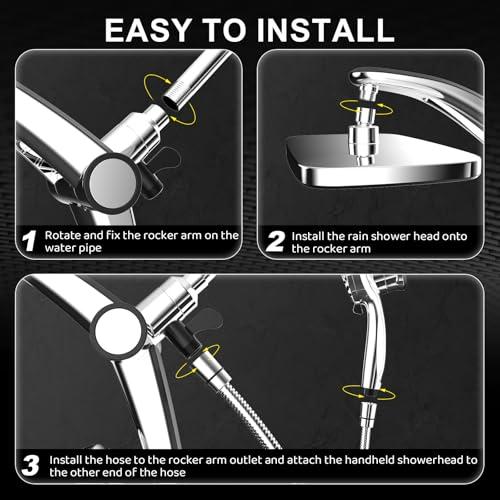 EASY TO INSTALL

1 Rotate and fix the rocker arm on the water pipe

2 Install the rain shower head onto the rocker arm

3 Install the hose to the rocker arm outlet and attach the handheld showerhead to the other end of the hose