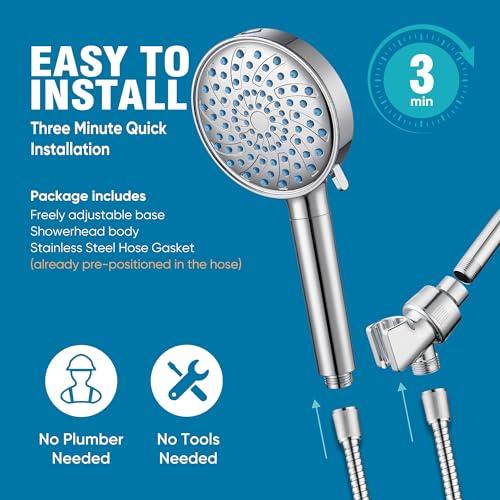 EASY TO INSTALL

Three Minute Quick Installation

3 min

Package includes
Freely adjustable base
Showerhead body
Stainless Steel Hose Gasket
(already pre-positioned in the hose)

No Plumber Needed

No Tools Needed