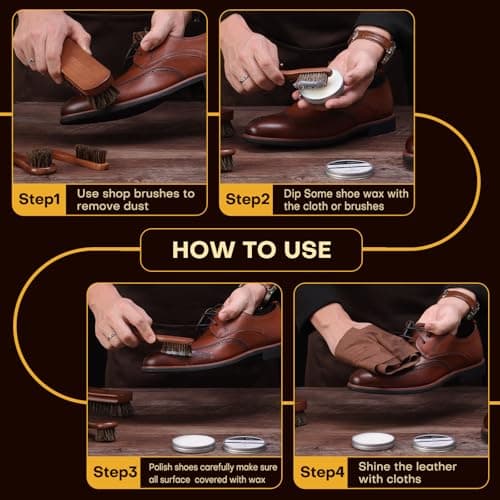 Step1 Use shop brushes to remove dust

Step2 Dip Some shoe wax with the cloth or brushes

HOW TO USE

Step3 Polish shoes carefully make sure all surface covered with wax

Step4 Shine the leather with cloths