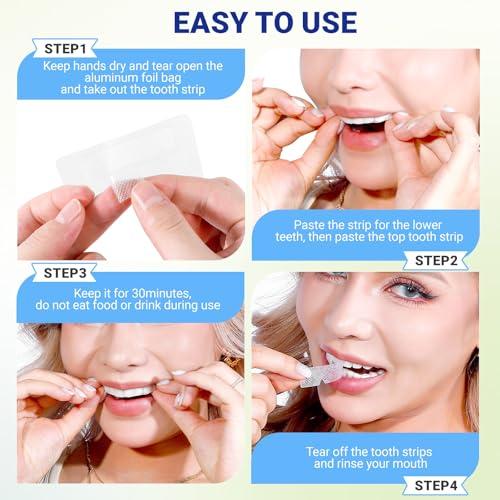 EASY TO USE

STEP1
Keep hands dry and tear open the aluminum foil bag and take out the tooth strip

Paste the strip for the lower teeth, then paste the top tooth strip
STEP2

STEP3
Keep it for 30minutes, do not eat food or drink during use

Tear off the tooth strips and rinse your mouth
STEP4