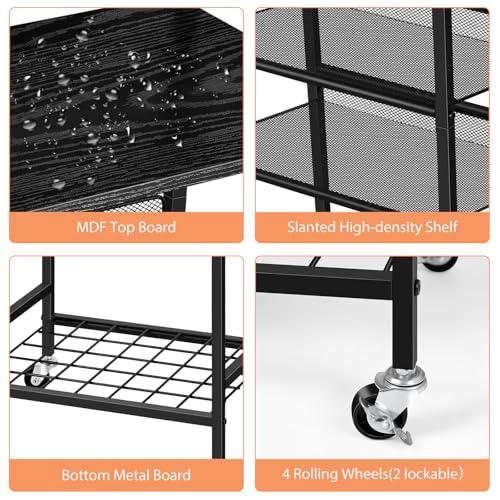 MDF Top Board

Slanted High-density Shelf

Bottom Metal Board

4 Rolling Wheels(2 lockable)