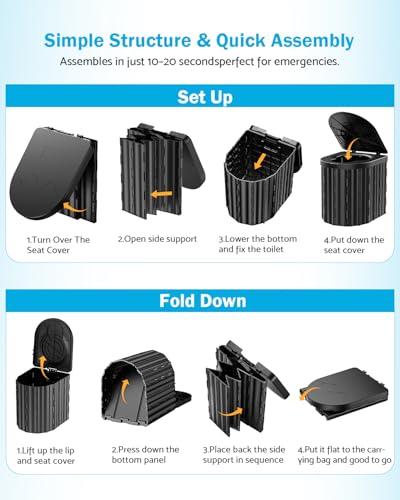 Simple Structure & Quick Assembly
Assembles in just 10-20 secondsperfect for emergencies.

Set Up

1.Turn Over The Seat Cover

2.Open side support

3.Lower the bottom and fix the toilet

4.Put down the seat cover

Fold Down

1.Lift up the lip and seat cover

2.Press down the bottom panel

3.Place back the side support in sequence

4.Put it flat to the carrying bag and good to go