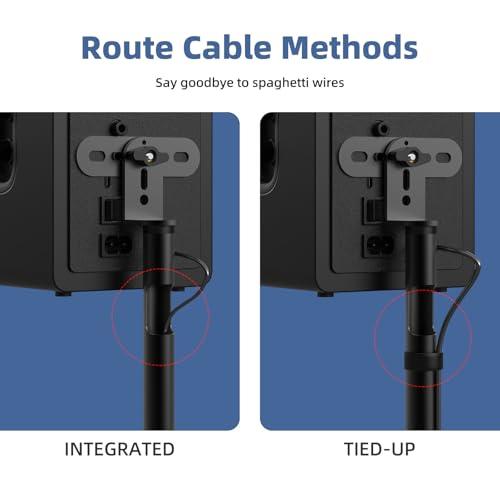 Route Cable Methods

Say goodbye to spaghetti wires

INTEGRATED

TIED-UP