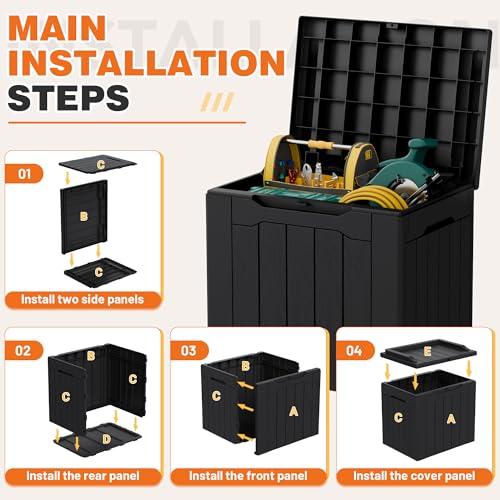 MAIN INSTALLATION STEPS

01
C
B
C
Install two side panels

02
B
C
C
D
Install the rear panel

03
B
C
A
Install the front panel

04
E
C
A
Install the cover panel