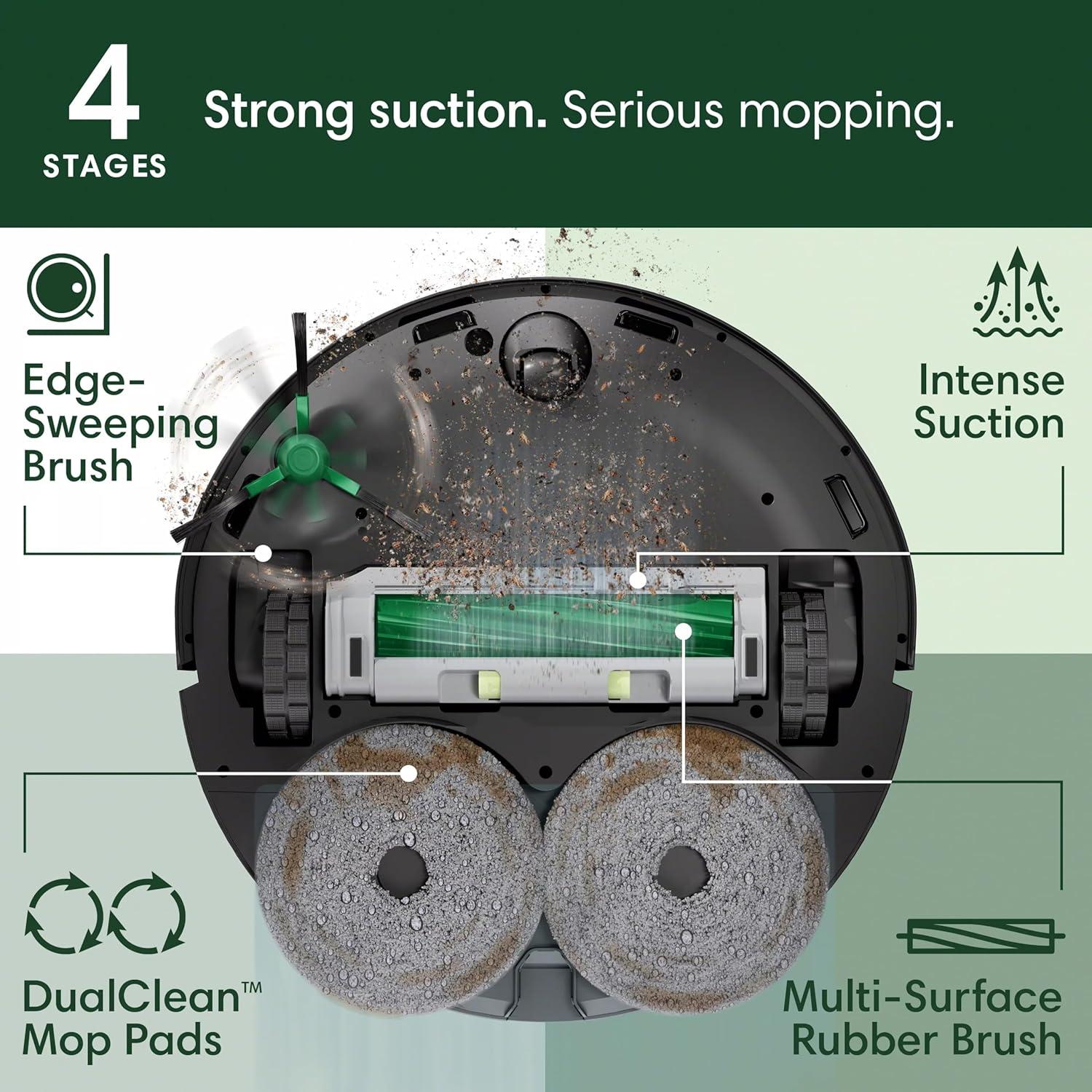 4
STAGES

Strong suction. Serious mopping.

Edge-Sweeping Brush

Intense Suction

DualClean™ Mop Pads

Multi-Surface Rubber Brush